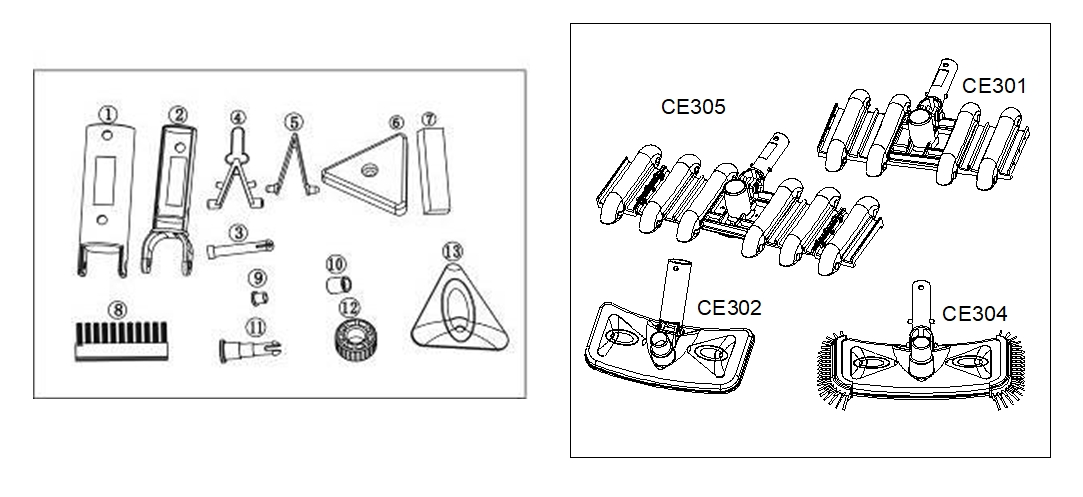 ①
②
④
⑤
⑥
⑦
③
⑨
⑩
⑬
⑧
⑪
⑫

CE305
CE301
CE302
CE304