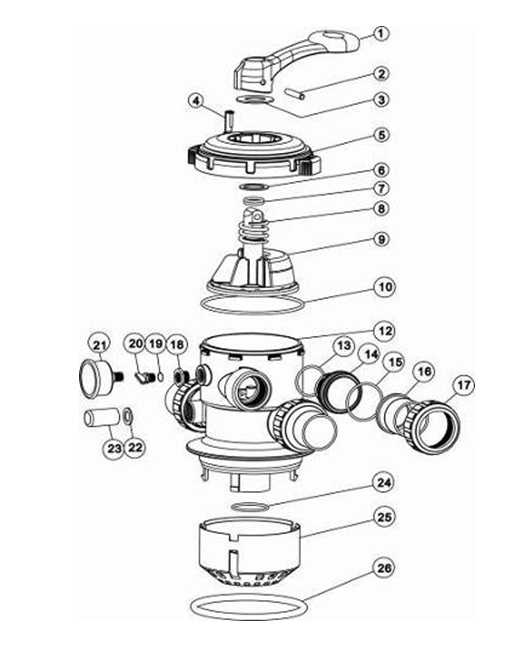 1
2
3
4
5
6
7
8
9
10
12
21
20
19
18
13
14
15
16
17
23
22
24
25
26