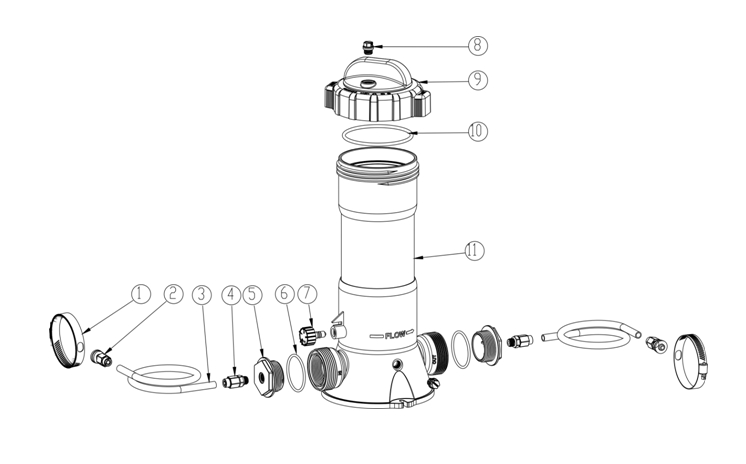 8
9
10
11
1
2
3
4
5
6
7
FLOW