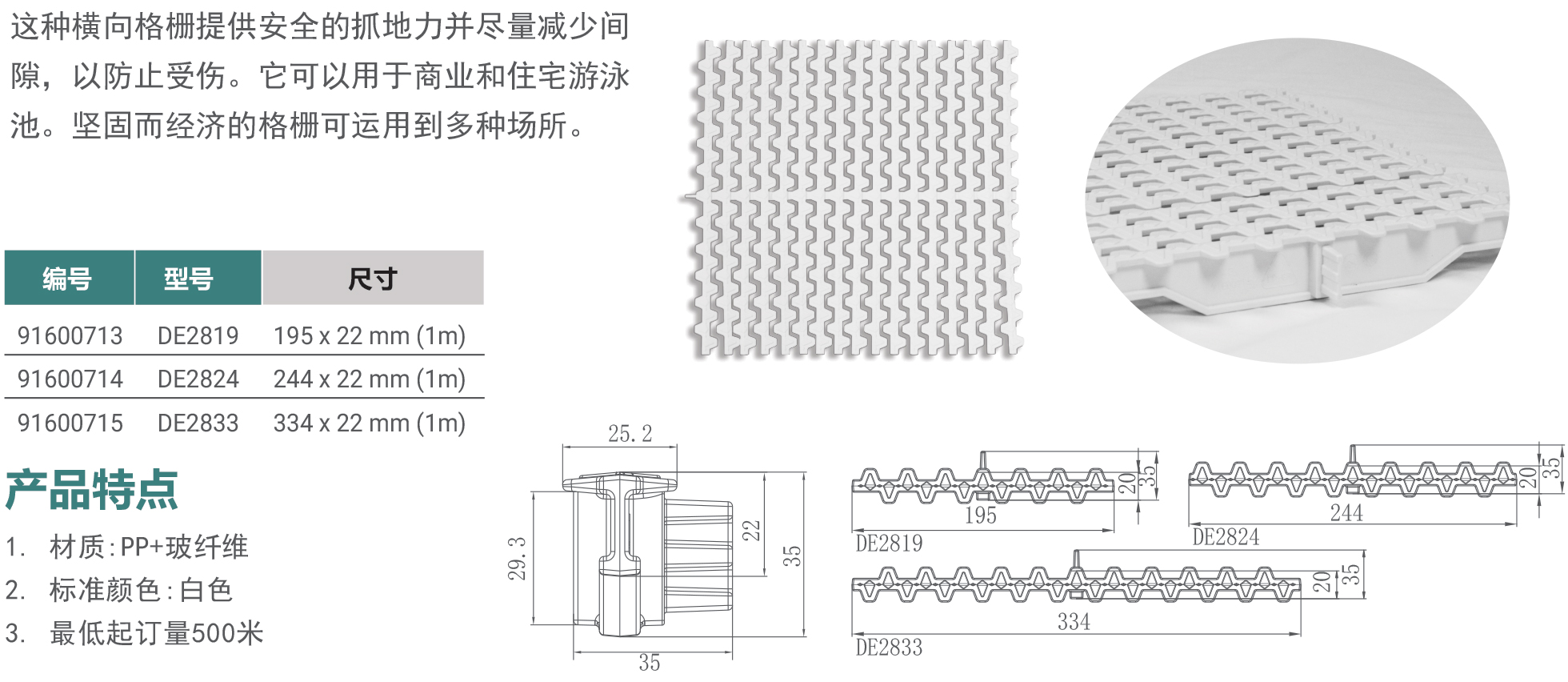 这种横向格栅提供安全的抓地力并尽量减少间隙，以防止受伤。它可以用于商业和住宅游泳池。坚固而经济的格栅可运用到多种场所。

| 编号 | 型号 | 尺寸 |
|---|---|---|
| 91600713 | DE2819 | 195 x 22 mm (1m) |
| 91600714 | DE2824 | 244 x 22 mm (1m) |
| 91600715 | DE2833 | 334 x 22 mm (1m) |

产品特点

1. 材质:PP+玻纤维
2. 标准颜色:白色
3. 最低起订量500米

25.2
29.3
22
35
35

20
35
195
DE2819

20
35
244
DE2824

20
35
334
DE2833